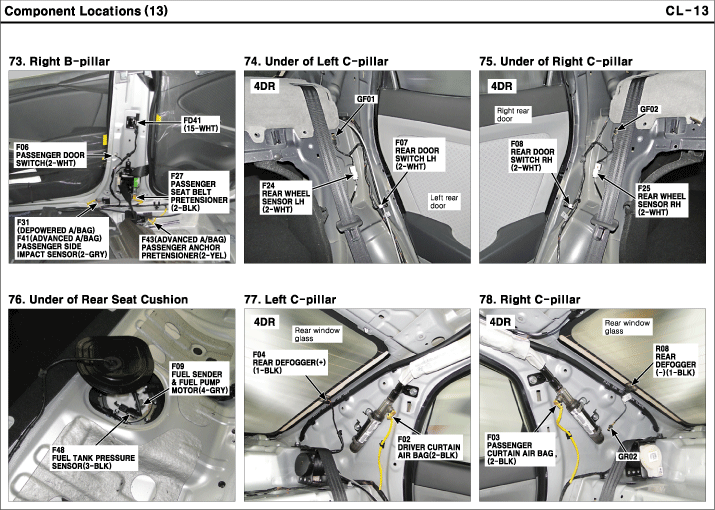 Component Locations (13)

CL-13

73. Right B-pillar

FD41 (15-WHT)

F06 PASSENGER DOOR SWITCH(2-WHT)

F27 PASSENGER SEAT BELT PRETENSIONER (2-BLK)

F31 (DEPOWERED A/BAG) F41(ADVANCED A/BAG) PASSENGER SIDE IMPACT SENSOR(2-GRY)

F43(ADVANCED A/BAG) PASSENGER ANCHOR PRETENSIONER(2-YEL)

74. Under of Left C-pillar

4DR

GF01

F07 REAR DOOR SWITCH LH (2-WHT)

F24 REAR WHEEL SENSOR LH (2-WHT)

Left rear door

75. Under of Right C-pillar

4DR

Right rear door

GF02

F08 REAR DOOR SWITCH RH (2-WHT)

F25 REAR WHEEL SENSOR RH (2-WHT)

76. Under of Rear Seat Cushion

F09 FUEL SENDER & FUEL PUMP MOTOR(4-GRY)

F48 FUEL TANK PRESSURE SENSOR(3-BLK)

77. Left C-pillar

4DR

Rear window glass

F04 REAR DEFOGGER(+) (1-BLK)

F02 DRIVER CURTAIN AIR BAG(2-BLK)

78. Right C-pillar

4DR

Rear window glass

R08 REAR DEFOGGER (-)(1-BLK)

F03 PASSENGER CURTAIN AIR BAG (2-BLK)

GR02